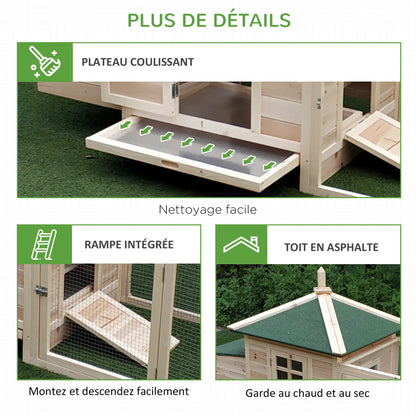 PLUS DE DÉTAILS

PLATEAU COULISSANT

Nettoyage facile

RAMPE INTÉGRÉE

Montez et descendez facilement

TOIT EN ASPHALTE

Garde au chaud et au sec