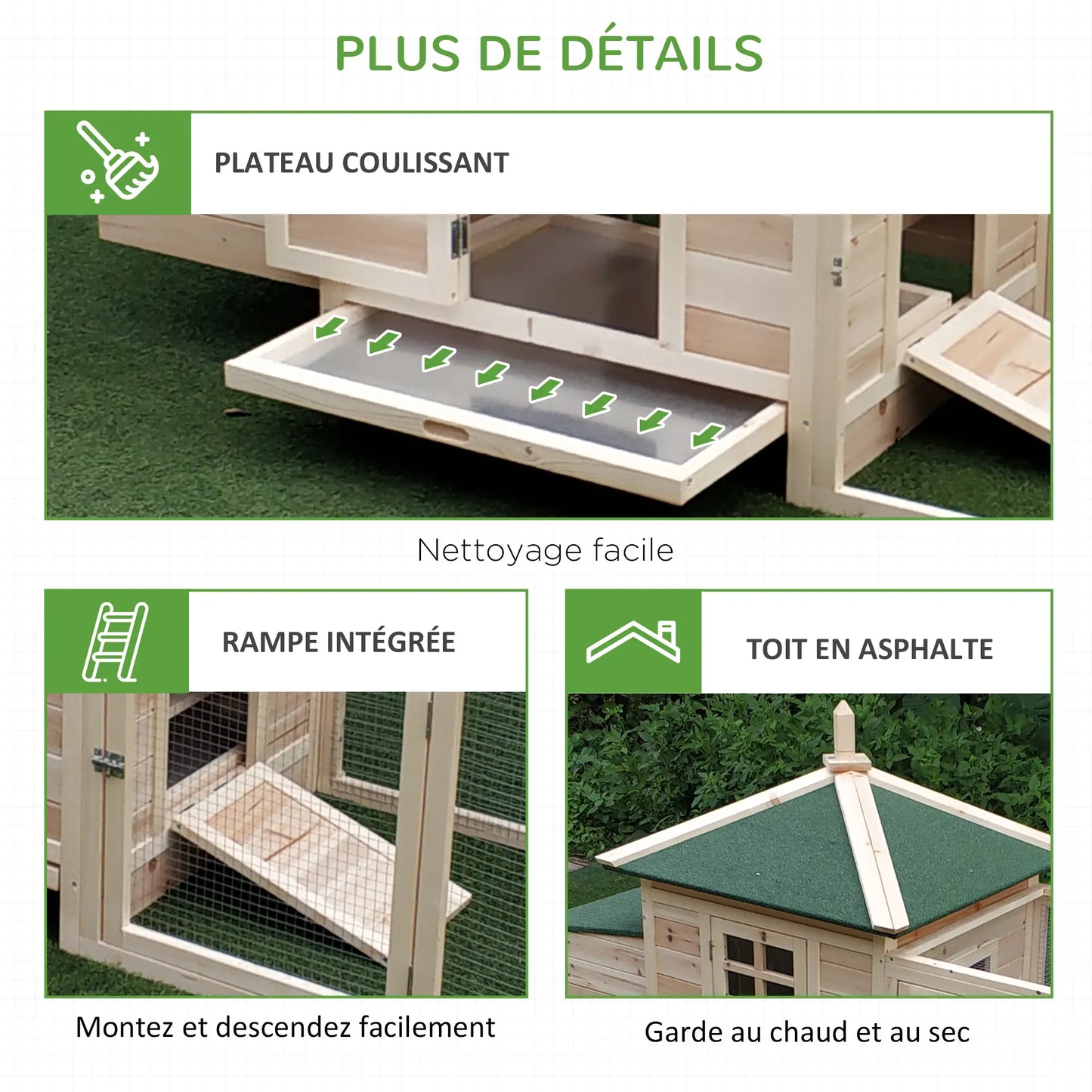 PLUS DE DÉTAILS

PLATEAU COULISSANT

Nettoyage facile

RAMPE INTÉGRÉE

Montez et descendez facilement

TOIT EN ASPHALTE

Garde au chaud et au sec