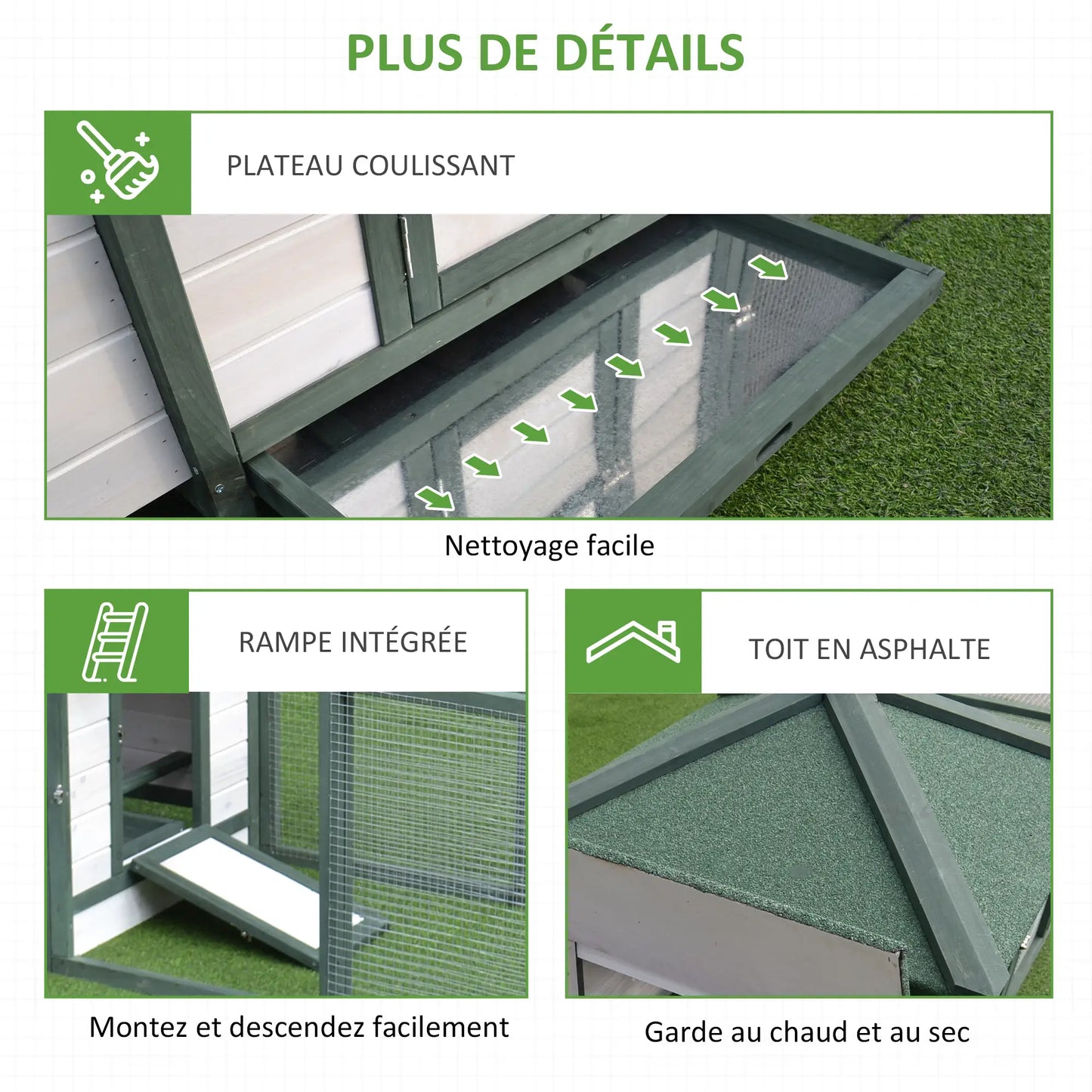 PLUS DE DÉTAILS

PLATEAU COULISSANT

Nettoyage facile

RAMPE INTÉGRÉE

Montez et descendez facilement

TOIT EN ASPHALTE

Garde au chaud et au sec