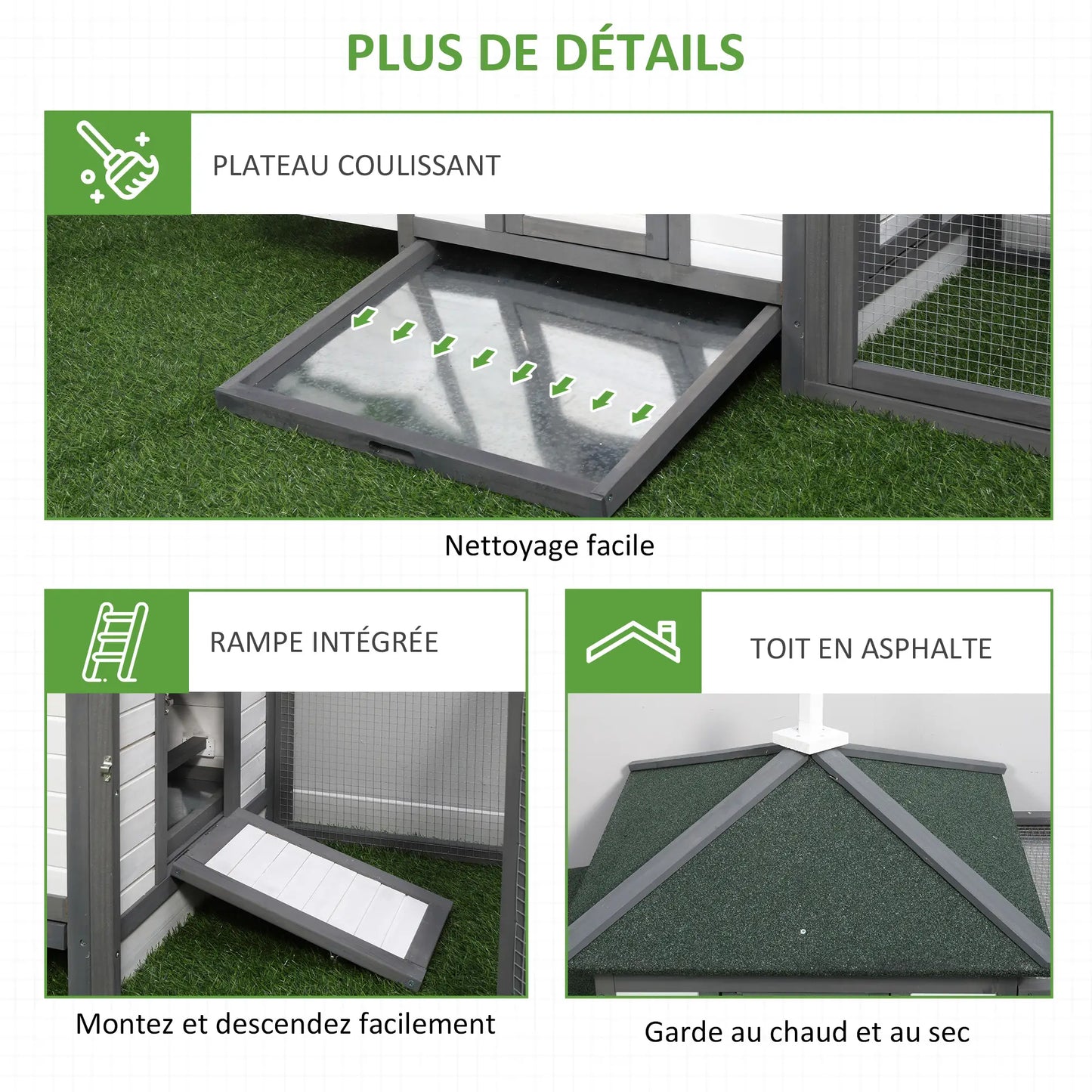 PLUS DE DÉTAILS

PLATEAU COULISSANT

Nettoyage facile

RAMPE INTÉGRÉE

Montez et descendez facilement

TOIT EN ASPHALTE

Garde au chaud et au sec